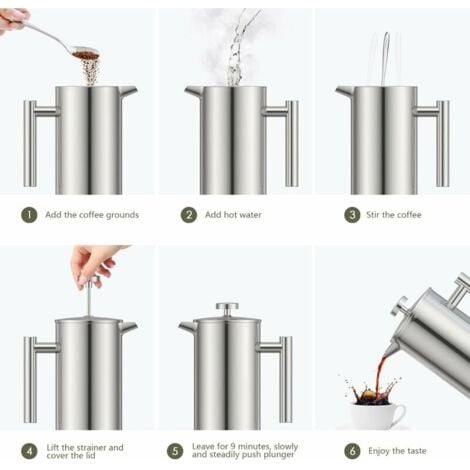 1 Add the coffee grounds

2 Add hot water

3 Stir the coffee

4 Lift the strainer and cover the lid

5 Leave for 9 minutes, slowly and steadily push plunger

6 Enjoy the taste