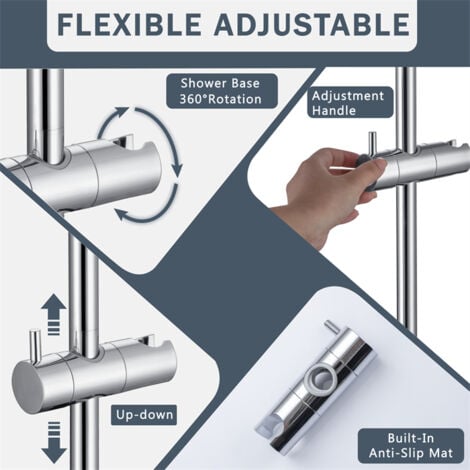 FLEXIBLE ADJUSTABLE

Shower Base 360°Rotation

Adjustment Handle

Up-down

Built-In Anti-Slip Mat