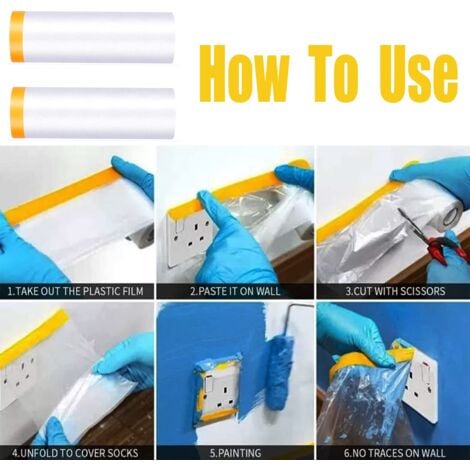 How To Use

1.TAKE OUT THE PLASTIC FILM

2.PASTE IT ON WALL

3.CUT WITH SCISSORS

4.UNFOLD TO COVER SOCKS

5.PAINTING

6.NO TRACES ON WALL