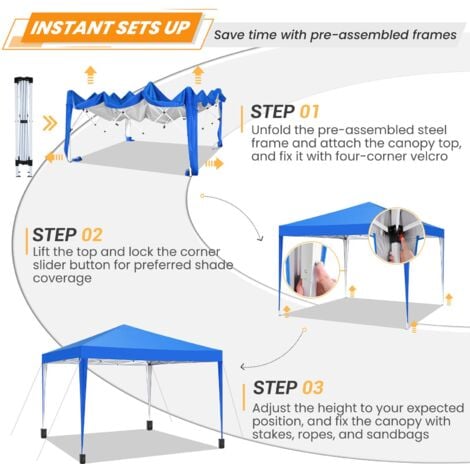 INSTANT SETS UP

Save time with pre-assembled frames

STEP 01

Unfold the pre-assembled steel frame and attach the canopy top, and fix it with four-corner velcro

STEP 02

Lift the top and lock the corner slider button for preferred shade coverage

STEP 03

Adjust the height to your expected position, and fix the canopy with stakes, ropes, and sandbags