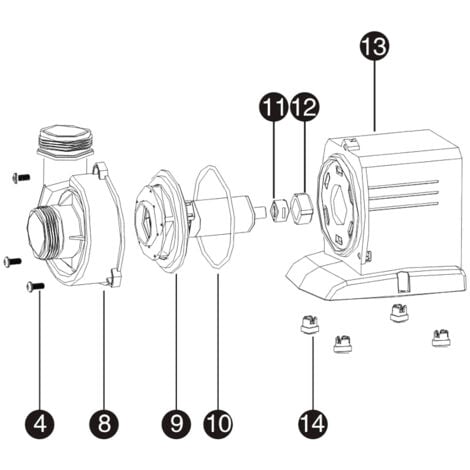 13
11
12
4
8
9
10
14