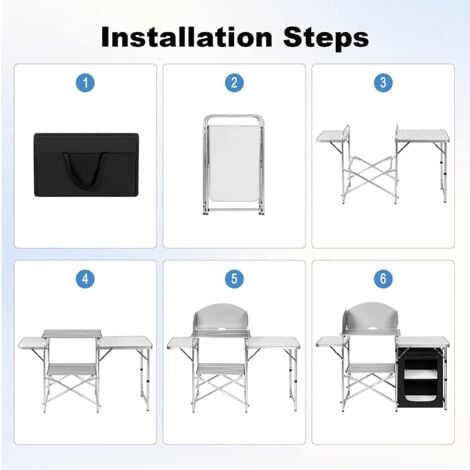 Installation Steps

1

2

3

4

5

6