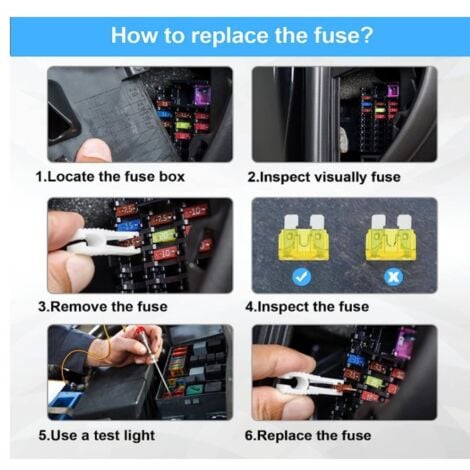 How to replace the fuse?

1.Locate the fuse box

2.Inspect visually fuse

3.Remove the fuse

4.Inspect the fuse

5.Use a test light

6.Replace the fuse