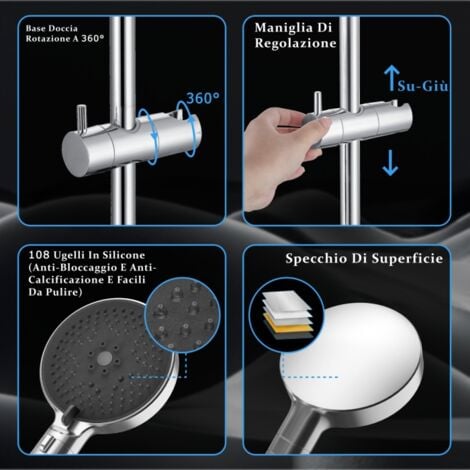 Base Doccia
Rotazione A 360°

360°

Maniglia Di
Regolazione

Su-Giù

108 Ugelli In Silicone (Anti-Bloccaggio E Anti-Calcificazione E Facili Da Pulire)

Specchio Di Superficie