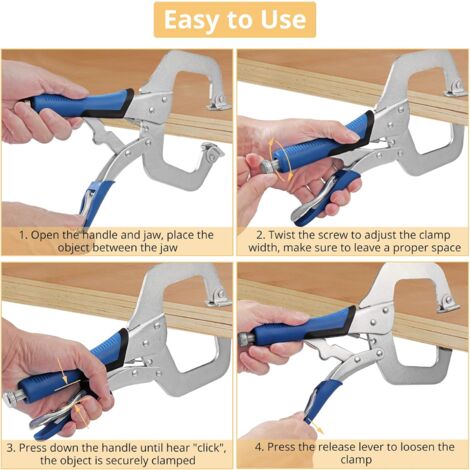 Easy to Use

1. Open the handle and jaw, place the object between the jaw

2. Twist the screw to adjust the clamp width, make sure to leave a proper space

3. Press down the handle until hear "click", the object is securely clamped

4. Press the release lever to loosen the clamp