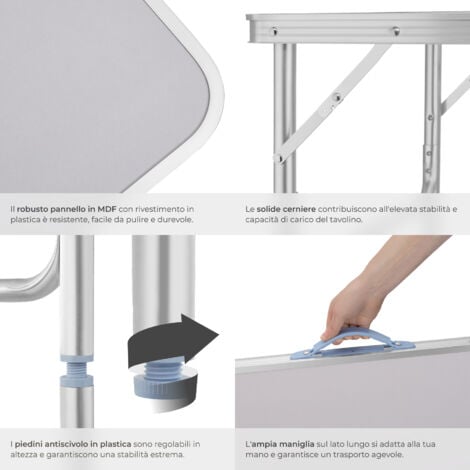 Il robusto pannello in MDF con rivestimento in plastica è resistente, facile da pulire e durevole.

Le solide cerniere contribuiscono all'elevata stabilità e capacità di carico del tavolino.

I piedini antiscivolo in plastica sono regolabili in altezza e garantiscono una stabilità estrema.

L'ampia maniglia sul lato lungo si adatta alla tua mano e garantisce un trasporto agevole.